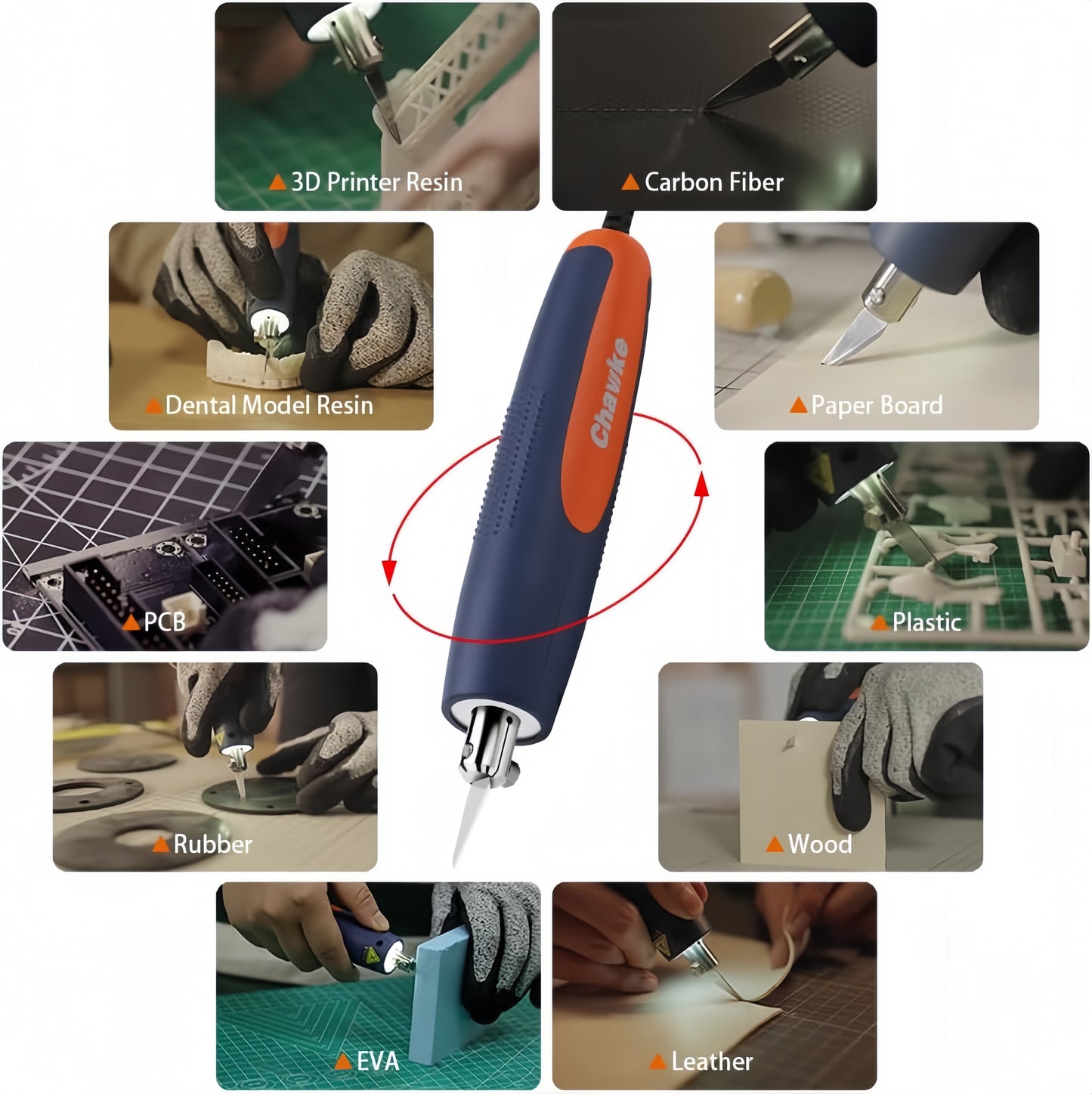 3D Printer Resin

Carbon Fiber

Dental Model Resin

Paper Board

Chavke

PCB

Plastic

Rubber

Wood

EVA

Leather